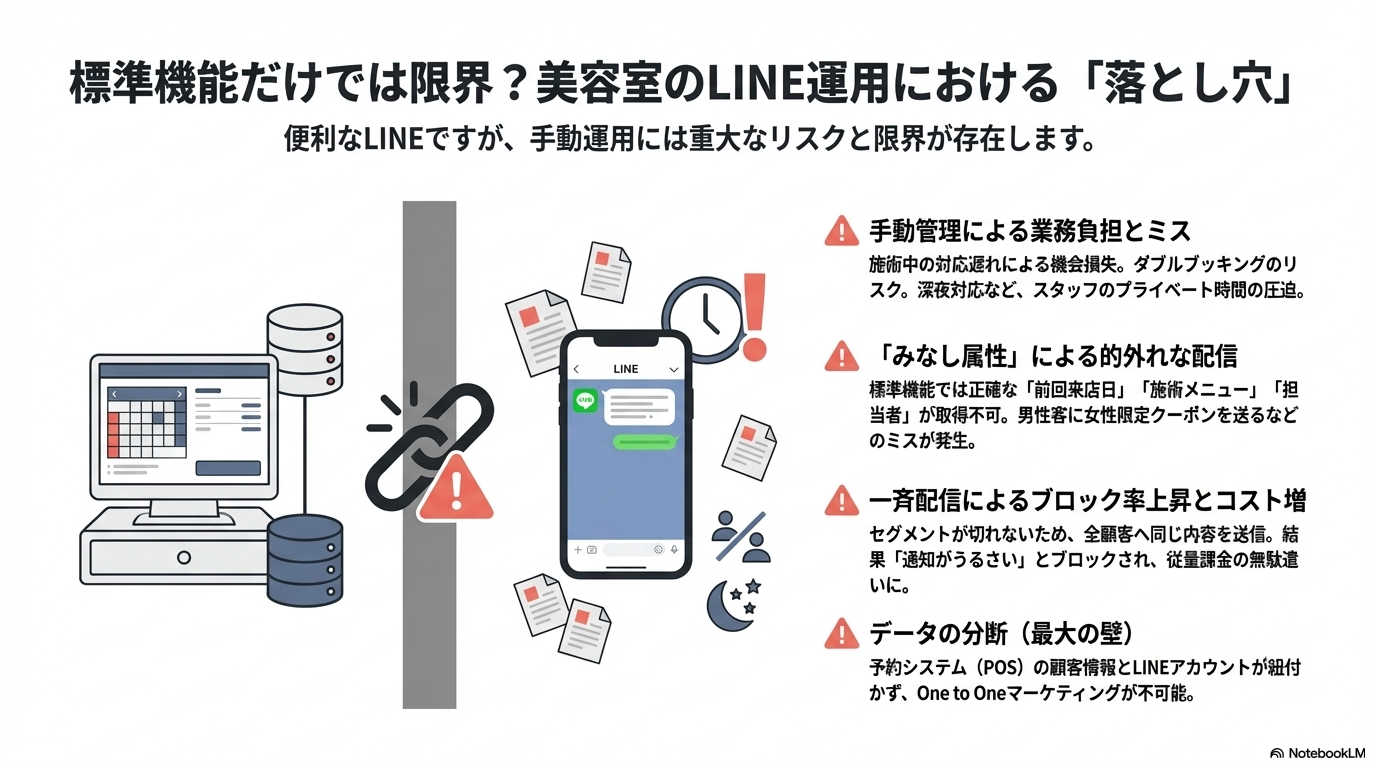 標準機能だけでは限界？美容室のLINE運用における「落とし穴」

便利なLINEですが、手動運用には重大なリスクと限界が存在します。

LINE

手動管理による業務負担とミス

施術中の対応遅れによる機会損失。ダブルブッキングのリスク。深夜対応など、スタッフのプライベート時間の圧迫。

「みなし属性」による的外れな配信

標準機能では正確な「前回来店日」「施術メニュー」「担当者」が取得不可。男性客に女性限定クーポンを送るなどのミスが発生。

一斉配信によるブロック率上昇とコスト増

セグメントが切れないため、全顧客へ同じ内容を送信。結果「通知がうるさい」とブロックされ、従量課金の無駄遣いに。

データの分断（最大の壁）

予約システム（POS）の顧客情報とLINEアカウントが紐付かず、One to Oneマーケティングが不可能。

NotebookLM